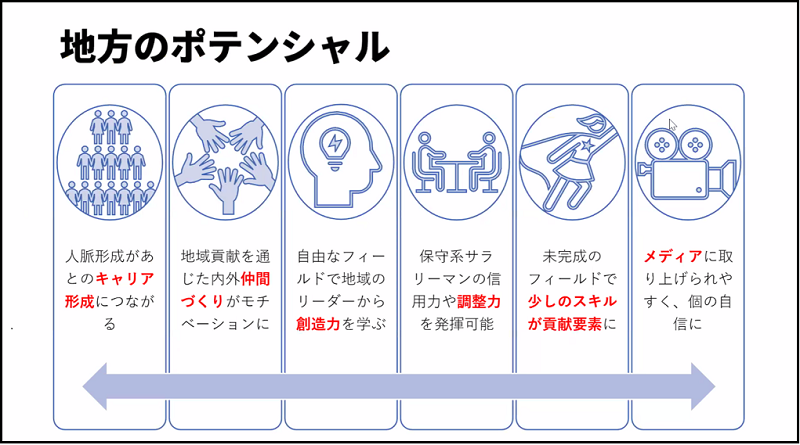 地方のポテンシャル

人脈形成があとのキャリア形成につながる

地域貢献を通じた内外仲間づくりがモチベーションに

自由なフィールドで地域のリーダーから創造力を学ぶ

保守系サラリーマンの信用力や調整力を発揮可能

未完成のフィールドで少しのスキルが貢献要素に

メディアに取り上げられやすく、個の自信に